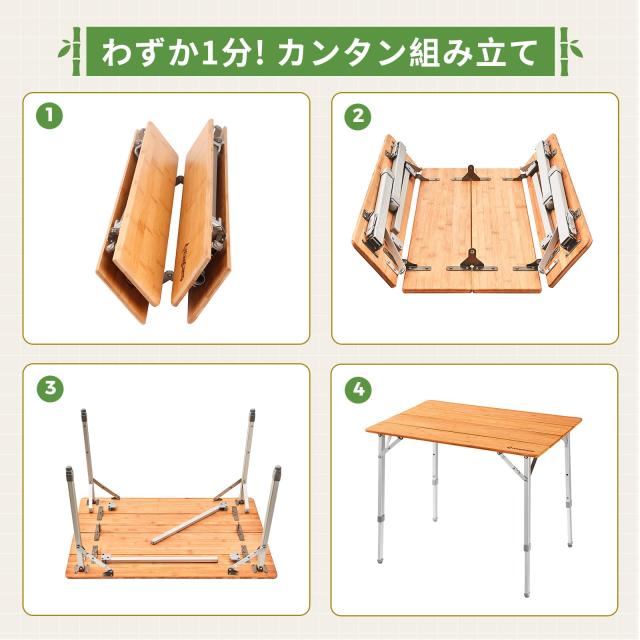 わずか1分! カンタン組み立て

1

2

3

4