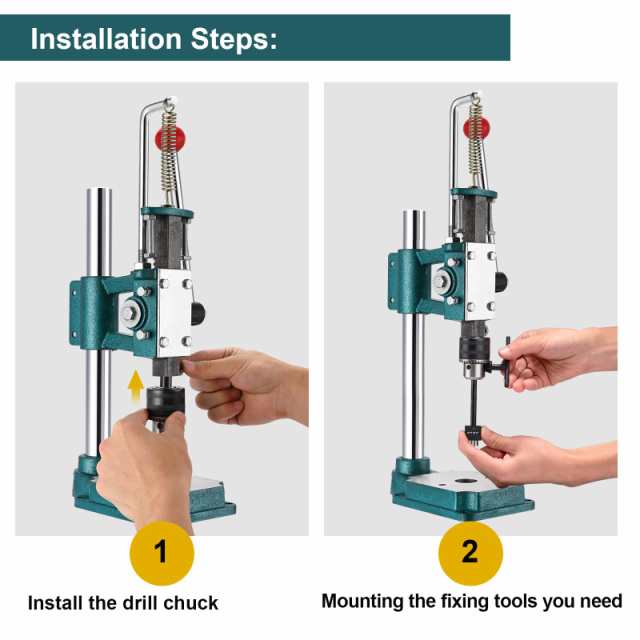 Installation Steps:

1

Install the drill chuck

2

Mounting the fixing tools you need