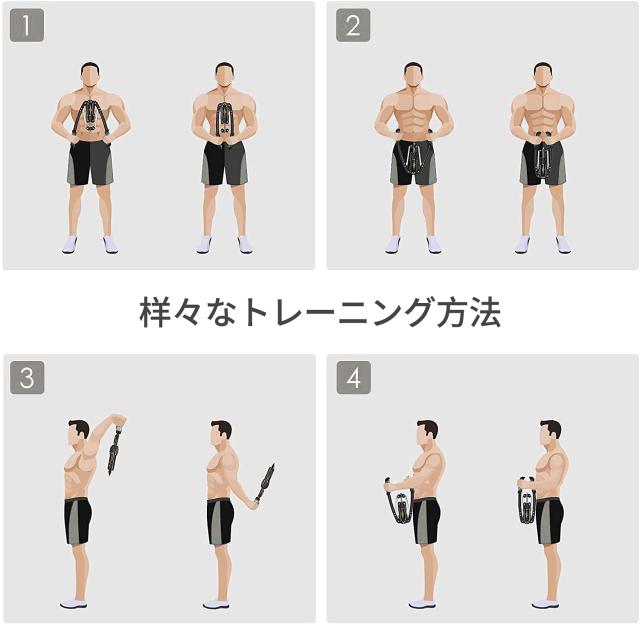 1

2

様々なトレーニング方法

3

4