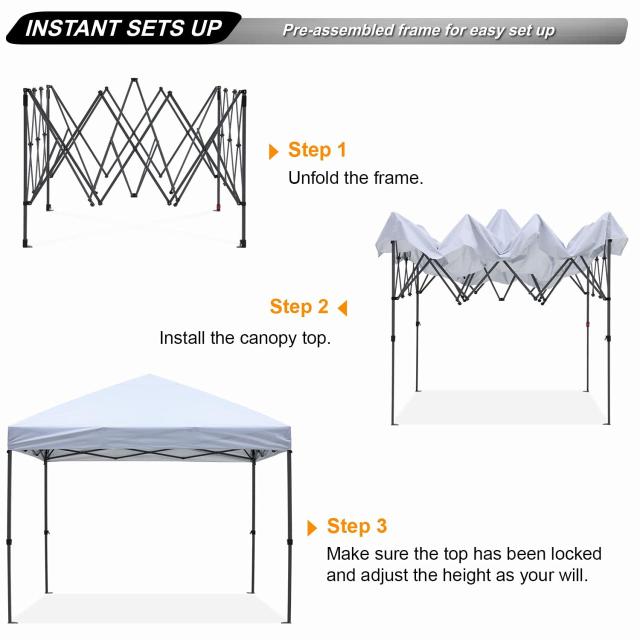 INSTANT SETS UP

Pre-assembled frame for easy set up

Step 1

Unfold the frame.

Step 2

Install the canopy top.

Step 3

Make sure the top has been locked and adjust the height as your will.