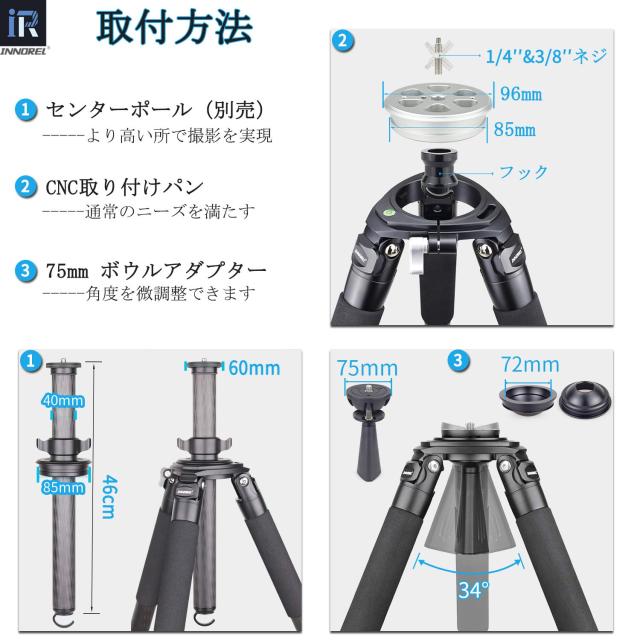 iR
INNOREL

取付方法

1 センターポール（別売）
-----より高い所で撮影を実現

2 CNC取り付けパン
-----通常のニーズを満たす

3 75mm ボウルアダプター
-----角度を微調整できます

2
1/4''&3/8''ネジ
96mm
85mm
フック

1
40mm
85mm
46cm
60mm

75mm
3
72mm
34°