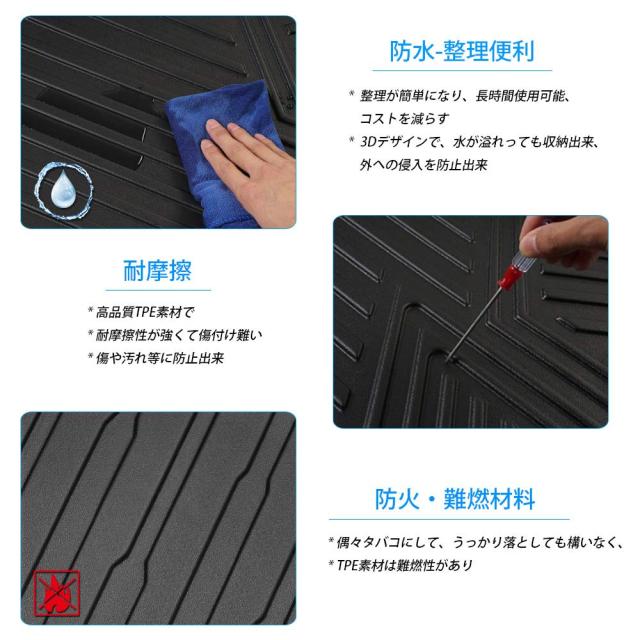 防水-整理便利

* 整理が簡単になり、長時間使用可能、コストを減らす
* 3Dデザインで、水が溢れっても収納出来、外への侵入を防止出来

耐摩擦

* 高品質TPE素材で
* 耐摩擦性が強くて傷付け難い
* 傷や汚れ等に防止出来

防火・難燃材料

* 偶々タバコにして、うっかり落としても構いなく、
* TPE素材は難燃性があり