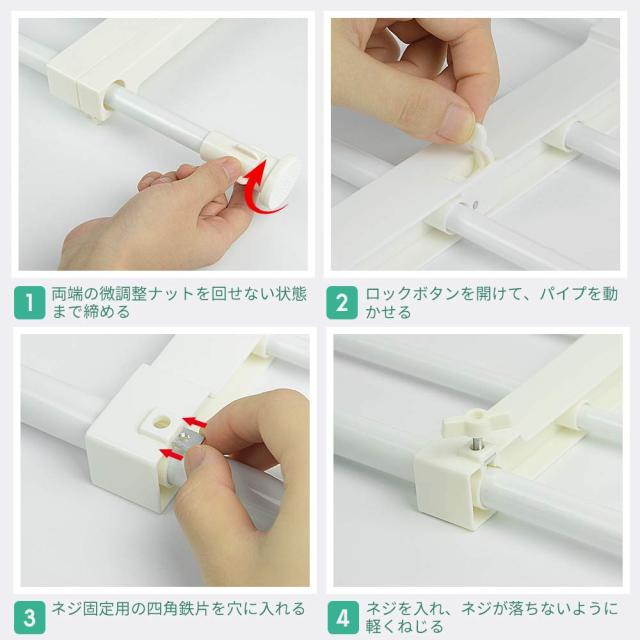 1 両端の微調整ナットを回せない状態まで締める

2 ロックボタンを開けて、パイプを動かせる

3 ネジ固定用の四角鉄片を穴に入れる

4 ネジを入れ、ネジが落ちないように軽くねじる