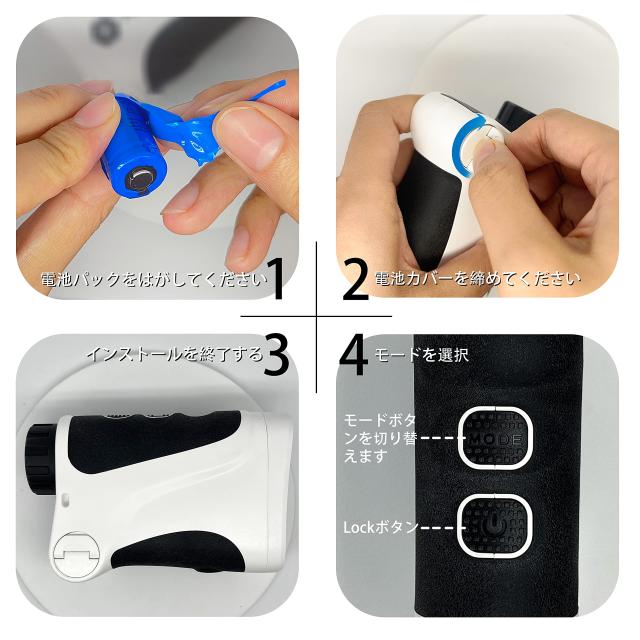 電池パックをはがしてください 1

2 電池カバーを締めてください

インストールを終了する 3

4 モードを選択

モードボタンを切り替えます

MODE

Lockボタン