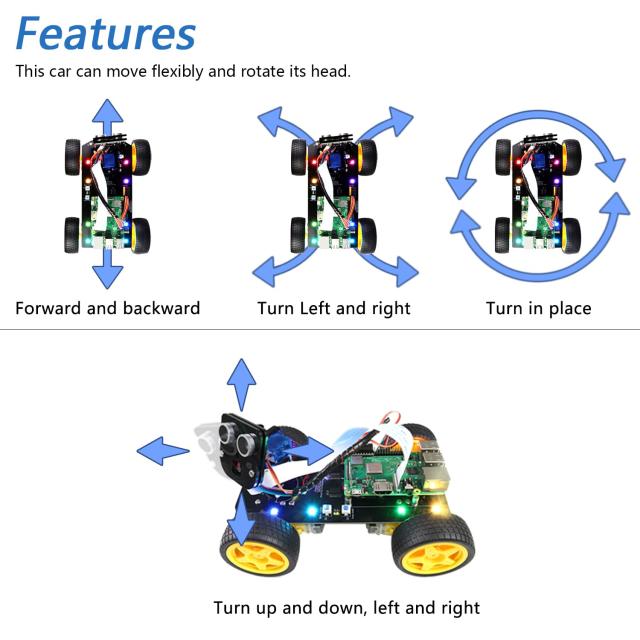 Features

This car can move flexibly and rotate its head.

Forward and backward

Turn Left and right

Turn in place

Turn up and down, left and right