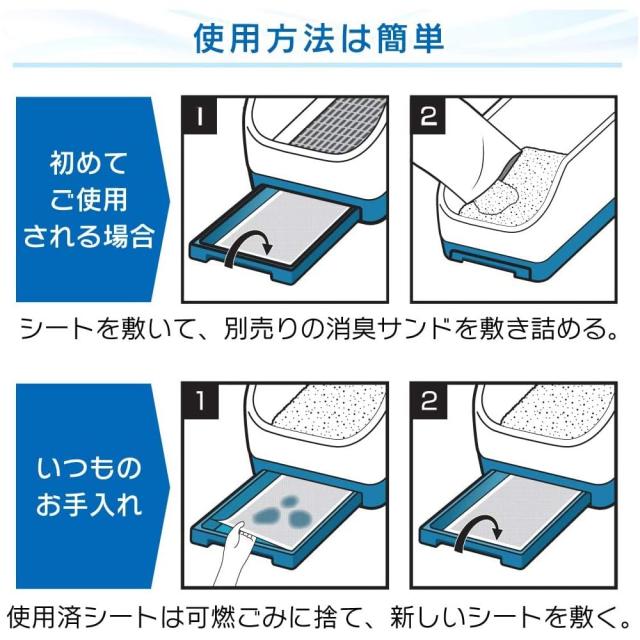 使用方法は簡単

初めて
ご使用
される場合

1

2

シートを敷いて、別売りの消臭サンドを敷き詰める。

いつもの
お手入れ

1

2

使用済シートは可燃ごみに捨て、新しいシートを敷く。