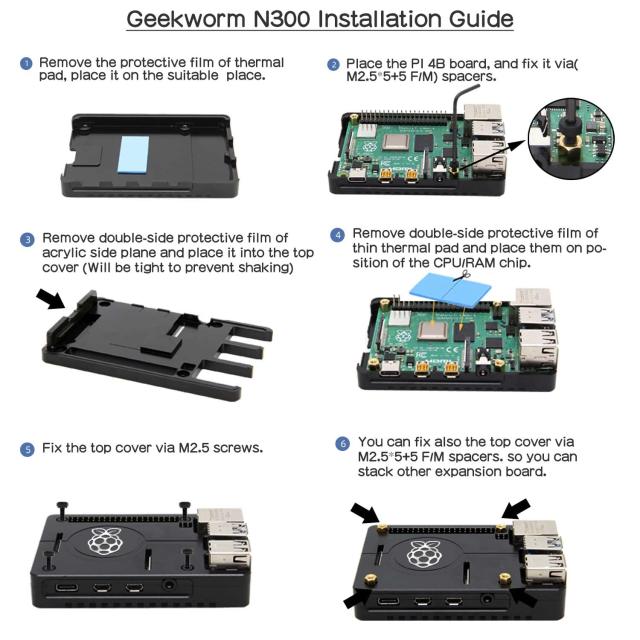 Geekworm N300 Installation Guide

1 Remove the protective film of thermal pad, place it on the suitable place.

2 Place the PI 4B board, and fix it via( M2.5*5+5 F/M) spacers.

3 Remove double-side protective film of acrylic side plane and place it into the top cover (Will be tight to prevent shaking)

4 Remove double-side protective film of thin thermal pad and place them on position of the CPU/RAM chip.

5 Fix the top cover via M2.5 screws.

6 You can fix also the top cover via M2.5*5+5 F/M spacers. so you can stack other expansion board.