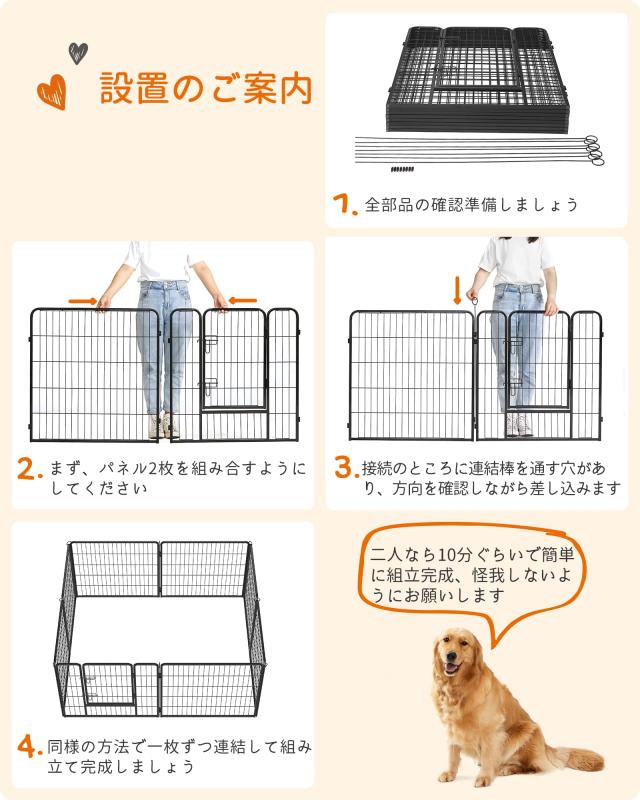 設置のご案内

1. 全部品の確認準備しましょう

2. まず、パネル2枚を組み合すようにしてください

3. 接続のところに連結棒を通す穴があり、方向を確認しながら差し込みます

二人なら10分ぐらいで簡単に組立完成、怪我しないようにお願いします

4. 同様の方法で一枚ずつ連結して組み立て完成しましょう