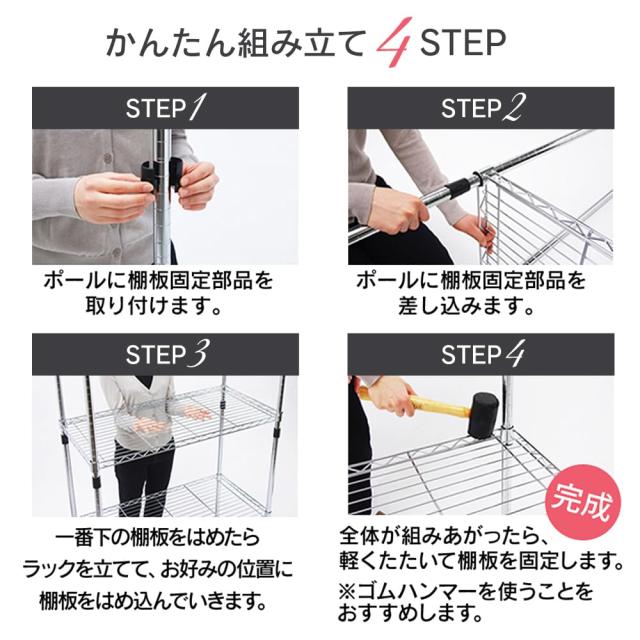 かんたん組み立て 4 STEP

STEP 1

ポールに棚板固定部品を取り付けます。

STEP 2

ポールに棚板固定部品を差し込みます。

STEP 3

一番下の棚板をはめたらラックを立てて、お好みの位置に棚板をはめ込んでいきます。

STEP 4

完成

全体が組みあがったら、軽くたたいて棚板を固定します。
※ゴムハンマーを使うことをおすすめします。