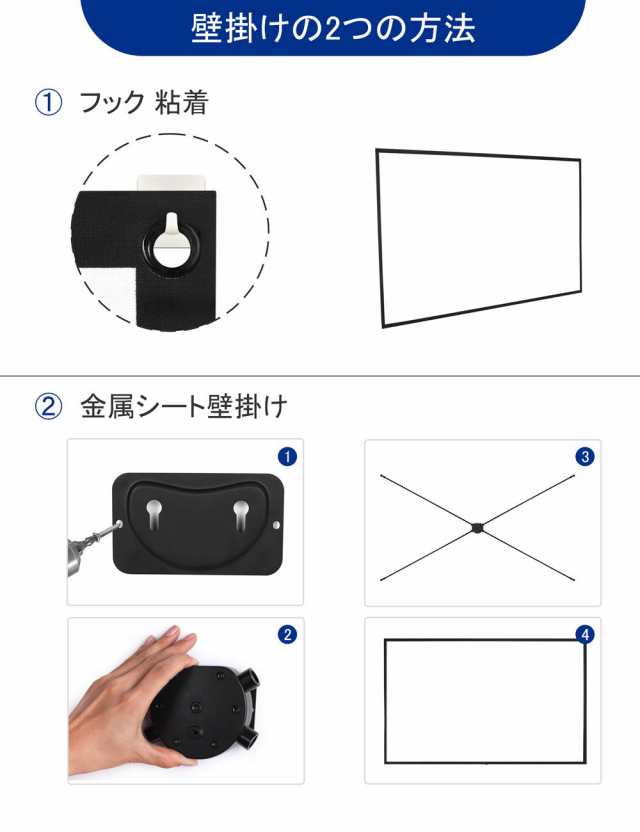 壁掛けの2つの方法

① フック 粘着

② 金属シート壁掛け

1

3

2

4