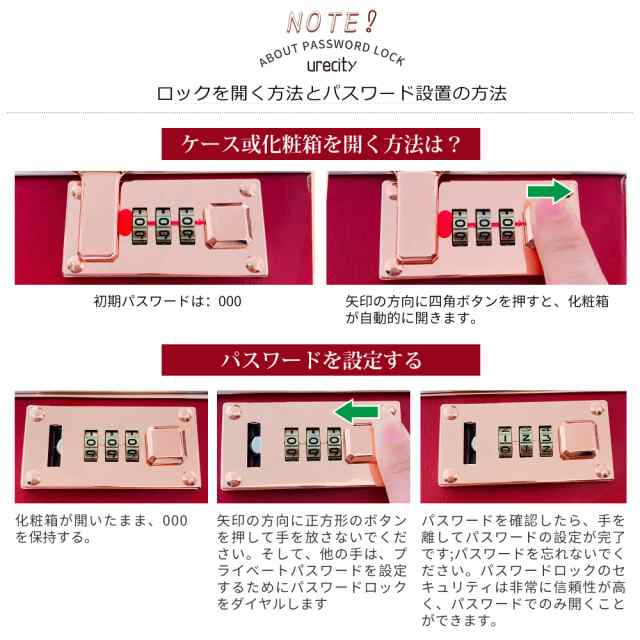 NOTE!
ABOUT PASSWORD LOCK
urecity
ロックを開く方法とパスワード設置の方法

ケース或化粧箱を開く方法は？

初期パスワードは：000

矢印の方向に四角ボタンを押すと、化粧箱が自動的に開きます。

パスワードを設定する

化粧箱が開いたまま、000を保持する。

矢印の方向に正方形のボタンを押して手を放さないでください。そして、他の手は、プライベートパスワードを設定するためにパスワードロックをダイヤルします

パスワードを確認したら、手を離してパスワードの設定が完了です;パスワードを忘れないでください。パスワードロックのセキュリティは非常に信頼性が高く、パスワードでのみ開くことができます。