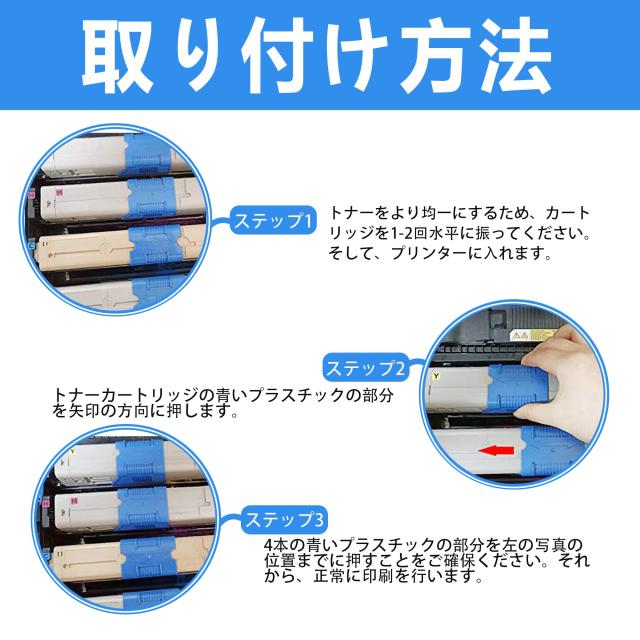 取り付け方法

ステップ1

トナーをより均一にするため、カートリッジを1-2回水平に振ってください。そして、プリンターに入れます。

ステップ2

トナーカートリッジの青いプラスチックの部分を矢印の方向に押します。

ステップ3

4本の青いプラスチックの部分を左の写真の位置までに押すことをご確保ください。それから、正常に印刷を行います。