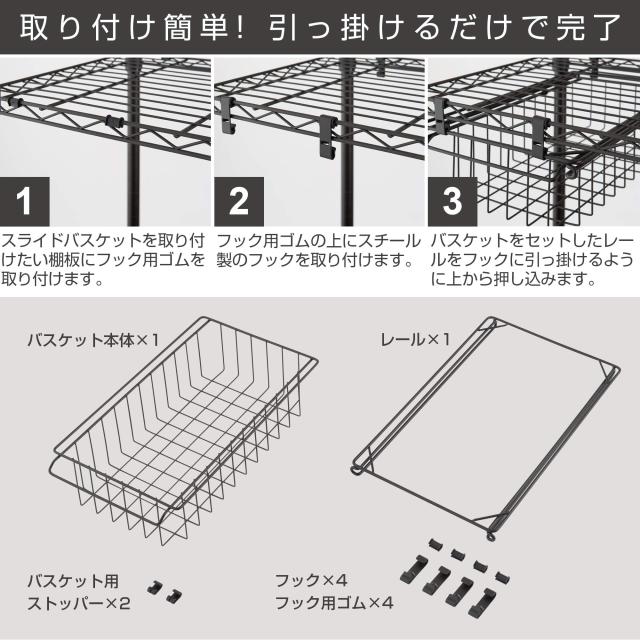 取り付け簡単！引っ掛けるだけで完了

1

スライドバスケットを取り付けたい棚板にフック用ゴムを取り付けます。

2

フック用ゴムの上にスチール製のフックを取り付けます。

3

バスケットをセットしたレールをフックに引っ掛けるように上から押し込みます。

バスケット本体×1

レール×1

バスケット用
ストッパー×2

フック×4
フック用ゴム×4