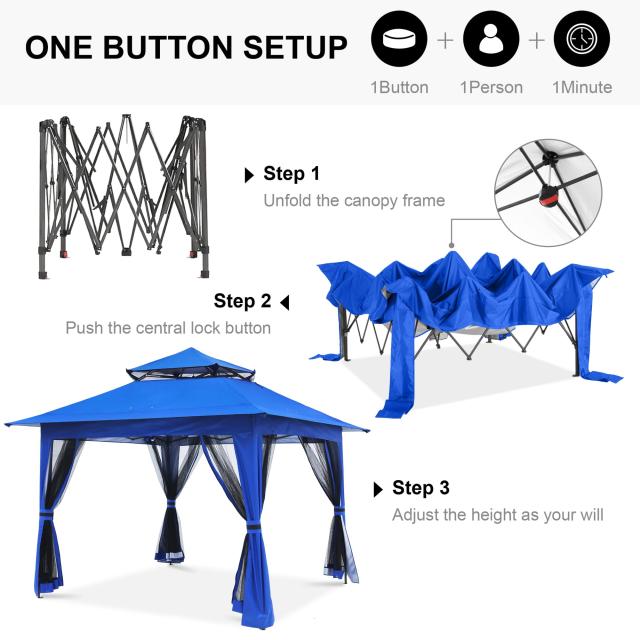 ONE BUTTON SETUP

+ +

1Button 1Person 1Minute

Step 1
Unfold the canopy frame

Step 2
Push the central lock button

Step 3
Adjust the height as your will