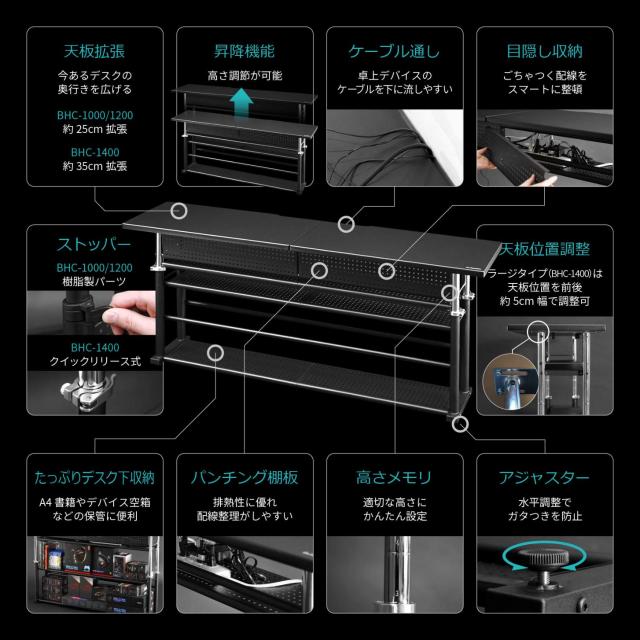 天板拡張

今あるデスクの奥行きを広げる

BHC-1000/1200
約 25cm 拡張

BHC-1400
約 35cm 拡張

昇降機能

高さ調節が可能

ケーブル通し

卓上デバイスのケーブルを下に流しやすい

目隠し収納

ごちゃつく配線をスマートに整頓

ストッパー

BHC-1000/1200
樹脂製パーツ

BHC-1400
クイックリリース式

天板位置調整

ラージタイプ(BHC-1400)は天板位置を前後約 5cm 幅で調整可

たっぷりデスク下収納

A4 書籍やデバイス空箱などの保管に便利

パンチング棚板

排熱性に優れ配線整理がしやすい

高さメモリ

適切な高さにかんたん設定

アジャスター

水平調整でガタつきを防止