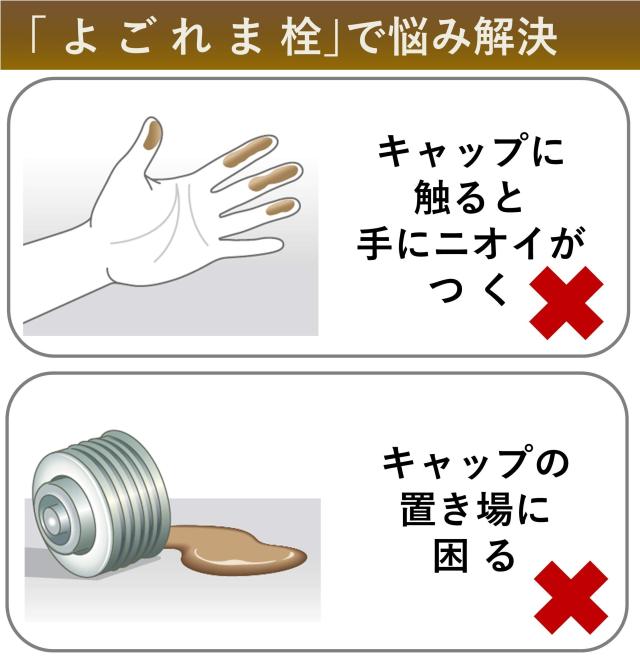 「よごれま栓」で悩み解決

キャップに触ると手にニオイがつく

キャップの置き場に困る