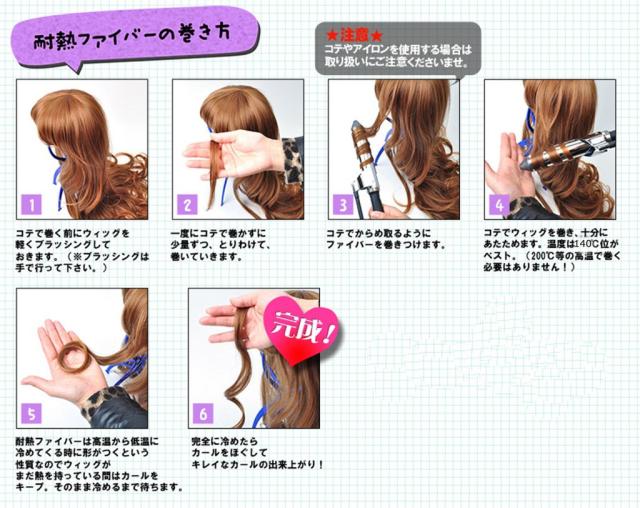 耐熱ファイバーの巻き方

★注意★
コテやアイロンを使用する場合は取り扱いにご注意くださいませ。

1

コテで巻く前にウィッグを軽くブラッシングしておきます。（※ブラッシングは手で行って下さい。）

2

一度にコテで巻かずに少量ずつ、とりわけて、巻いていきます。

3

コテでからめ取るようにファイバーを巻きつけます。

4

コテでウィッグを巻き、十分にあたためます。温度は140℃位がベスト。（200℃等の高温で巻く必要はありません！）

5

耐熱ファイバーは高温から低温に冷めてくる時に形がつくという性質なのでウィッグがまだ熱を持っている間はカールをキープ。そのまま冷めるまで待ちます。

6

完成！

完全に冷めたらカールをほぐしてキレイなカールの出来上がり！