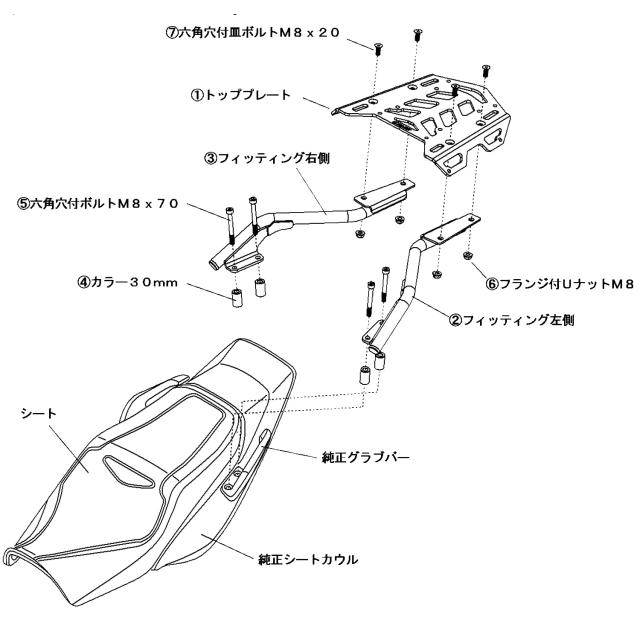 ⑦六角穴付皿ボルトＭ８ｘ２０

①トッププレート

③フィッティング右側

⑤六角穴付ボルトＭ８ｘ７０

④カラー３０mm

⑥フランジ付ＵナットＭ８

②フィッティング左側

シート

純正グラブバー

純正シートカウル