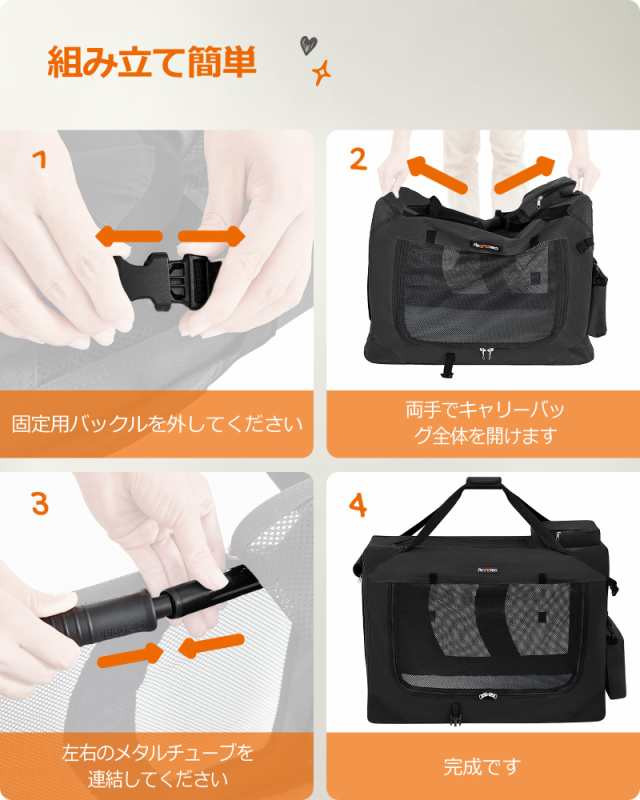 組み立て簡単

1

固定用バックルを外してください

2

両手でキャリーバッグ全体を開けます

3

左右のメタルチューブを連結してください

4

完成です