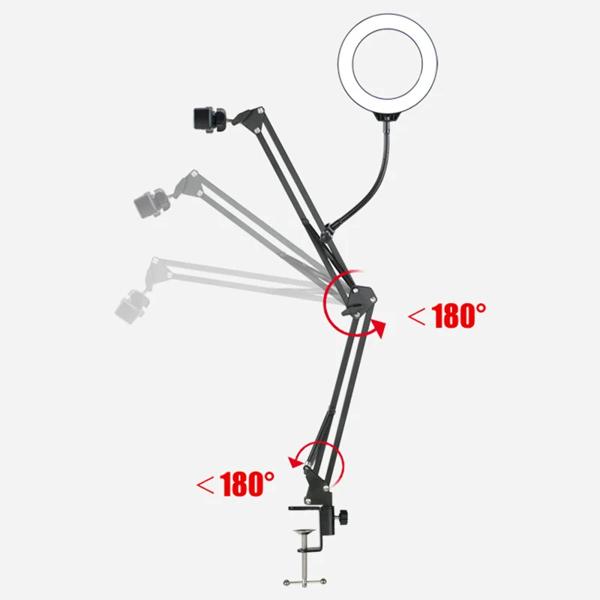 $<180°$

$<180°$