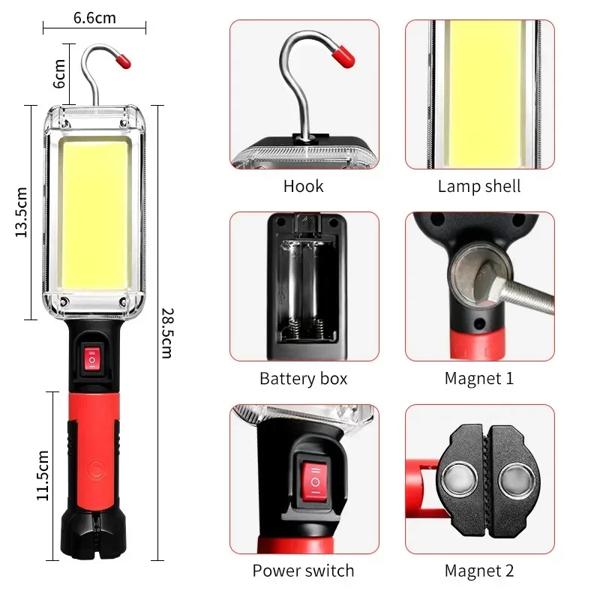 6.6cm

6cm

13.5cm

28.5cm

11.5cm

Hook

Lamp shell

Battery box

Magnet 1

Power switch

Magnet 2