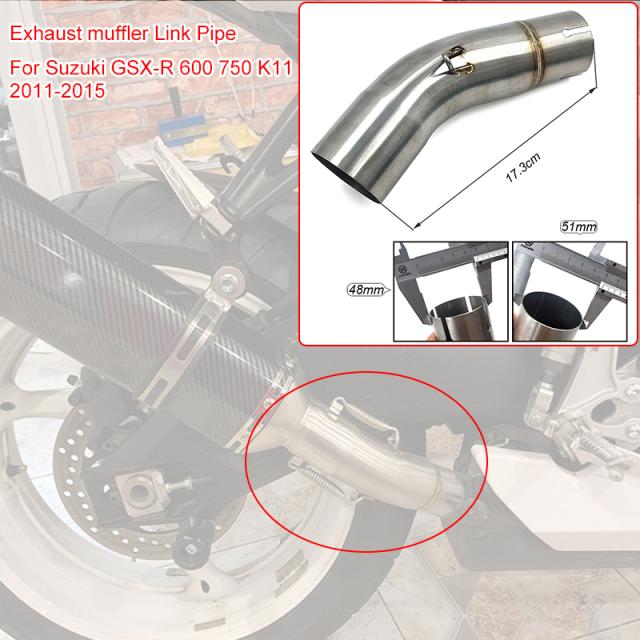 Exhaust muffler Link Pipe

For Suzuki GSX-R 600 750 K11 2011-2015

17.3cm

51mm

48mm