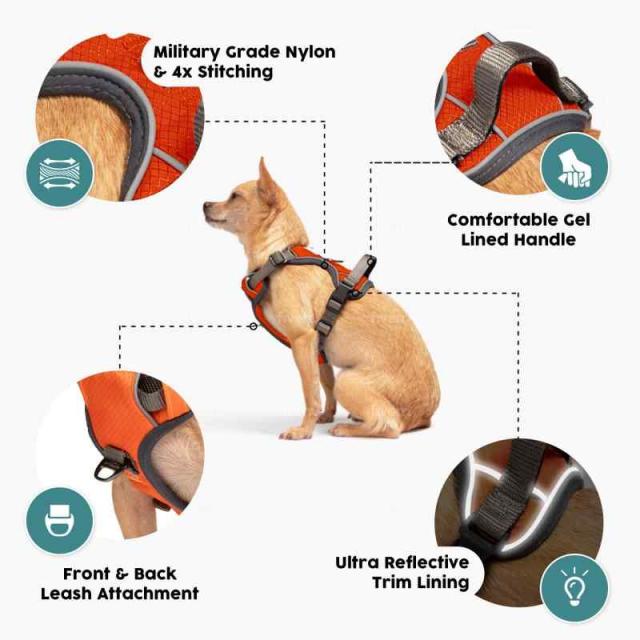 Military Grade Nylon & 4x Stitching

Comfortable Gel Lined Handle

Front & Back Leash Attachment

Ultra Reflective Trim Lining