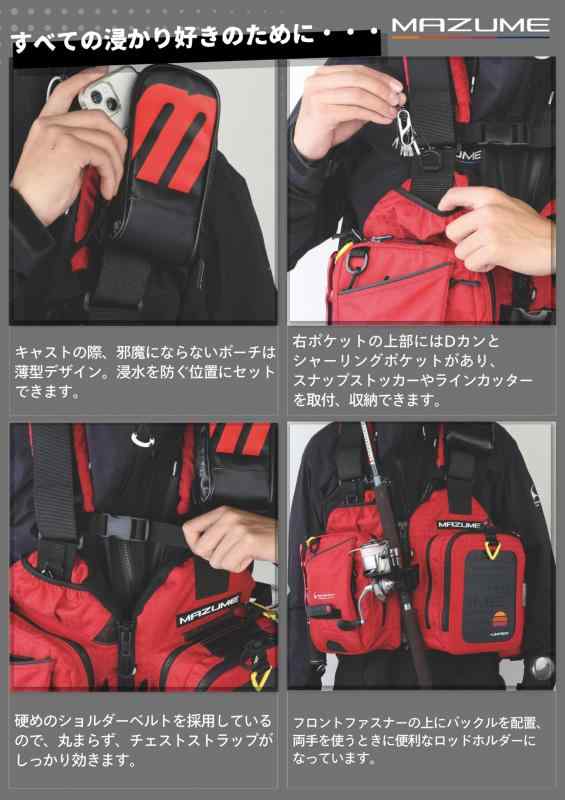 すべての浸かり好きのために・・・

MAZUME

キャストの際、邪魔にならないポーチは薄型デザイン。浸水を防ぐ位置にセットできます。

右ポケットの上部にはDカンとシャーリングポケットがあり、スナップストッカーやラインカッターを取付、収納できます。

MAZUME

MAZUME

硬めのショルダーベルトを採用しているので、丸まらず、チェストストラップがしっかり効きます。

フロントファスナーの上にバックルを配置、両手を使うときに便利なロッドホルダーになっています。