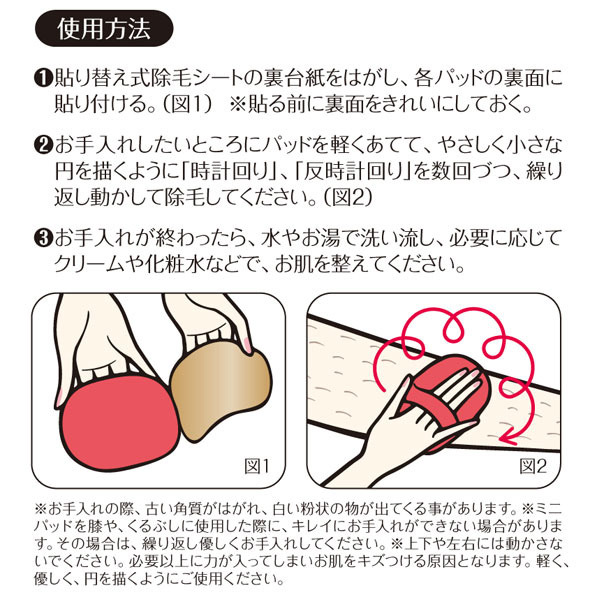 使用方法

❶貼り替え式除毛シートの裏台紙をはがし、各パッドの裏面に貼り付ける。(図1) ※貼る前に裏面をきれいにしておく。

❷お手入れしたいところにパッドを軽くあてて、やさしく小さな円を描くように「時計回り」、「反時計回り」を数回づつ、繰り返し動かして除毛してください。(図2)

❸お手入れが終わったら、水やお湯で洗い流し、必要に応じてクリームや化粧水などで、お肌を整えてください。

図1

図2

※お手入れの際、古い角質がはがれ、白い粉状の物が出てくる事があります。※ミニパッドを膝や、くるぶしに使用した際に、キレイにお手入れができない場合があります。その場合は、繰り返し優しくお手入れしてください。※上下や左右には動かさないでください。必要以上に力が入ってしまいお肌をキズつける原因となります。軽く、優しく、円を描くようにご使用ください。