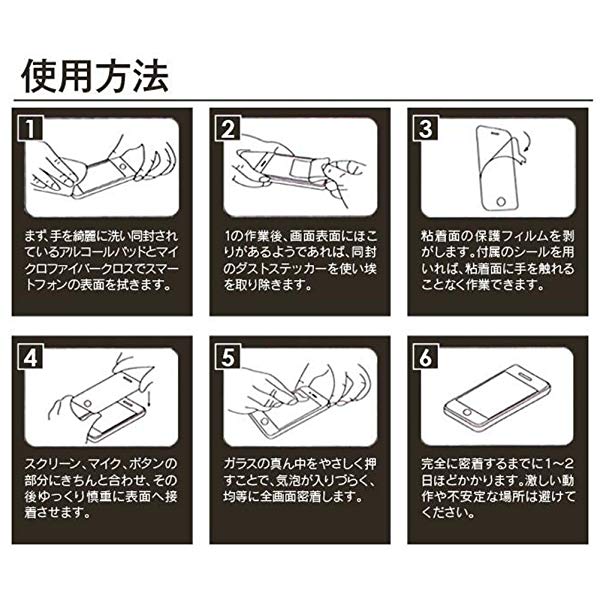 使用方法

1

まず、手を綺麗に洗い同封されているアルコールパッドとマイクロファイバークロスでスマートフォンの表面を拭きます。

2

1の作業後、画面表面にほこりがあるようであれば、同封のダストステッカーを使い埃を取り除きます。

3

粘着面の保護フィルムを剥がします。付属のシールを用いれば、粘着面に手を触れることなく作業できます。

4

スクリーン、マイク、ボタンの部分にきちんと合わせ、その後ゆっくり慎重に表面へ接着させます。

5

ガラスの真ん中をやさしく押すことで、気泡が入りづらく、均等に全画面密着します。

6

完全に密着するまでに1～2日ほどかかります。激しい動作や不安定な場所は避けてください。