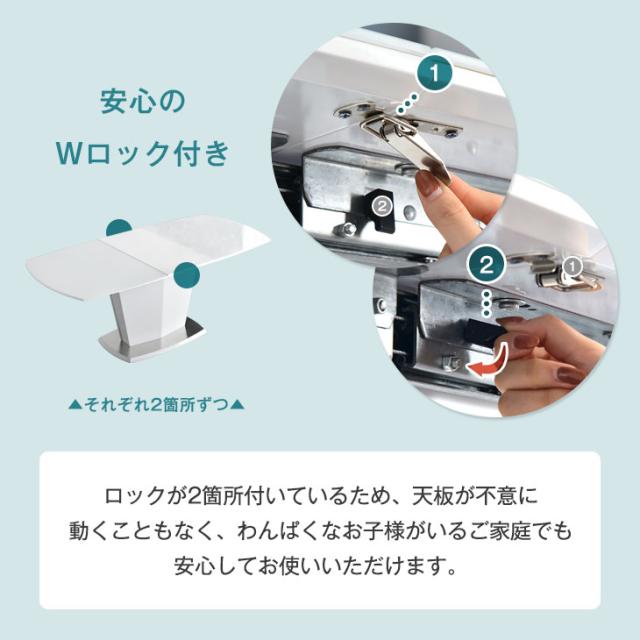 安心の
Wロック付き

1

2

2

1

▲それぞれ2箇所ずつ▲

ロックが2箇所付いているため、天板が不意に動くこともなく、わんぱくなお子様がいるご家庭でも安心してお使いいただけます。