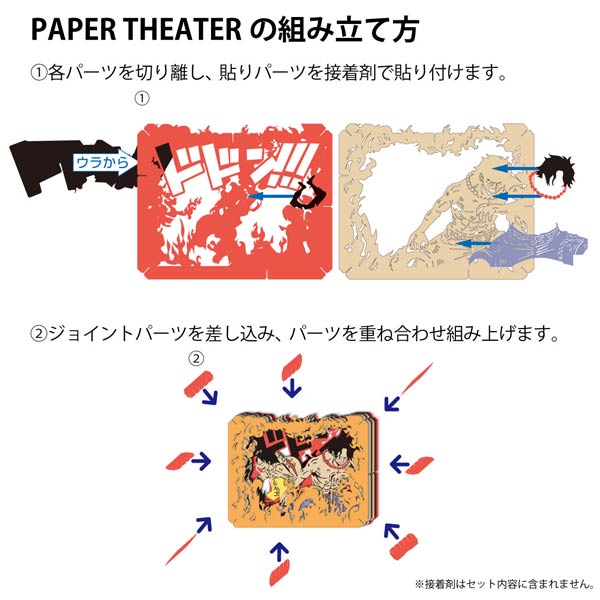 PAPER THEATER の組み立て方

①各パーツを切り離し、貼りパーツを接着剤で貼り付けます。

①

ウラから

ドドン!!!

②ジョイントパーツを差し込み、パーツを重ね合わせ組み上げます。

②

ドドン

※接着剤はセット内容に含まれません。