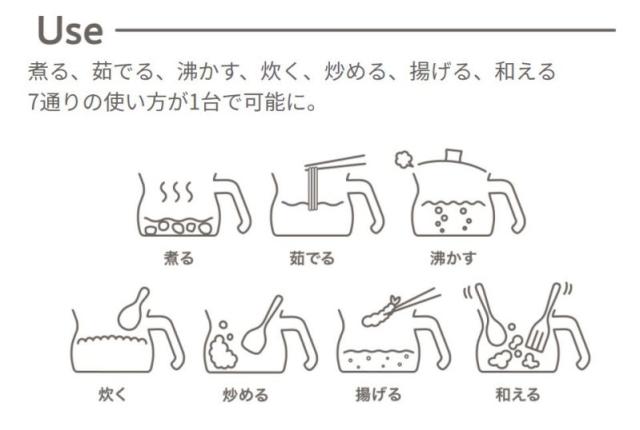 Use

煮る、茹でる、沸かす、炊く、炒める、揚げる、和える
7通りの使い方が1台で可能に。

煮る

茹でる

沸かす

炊く

炒める

揚げる

和える