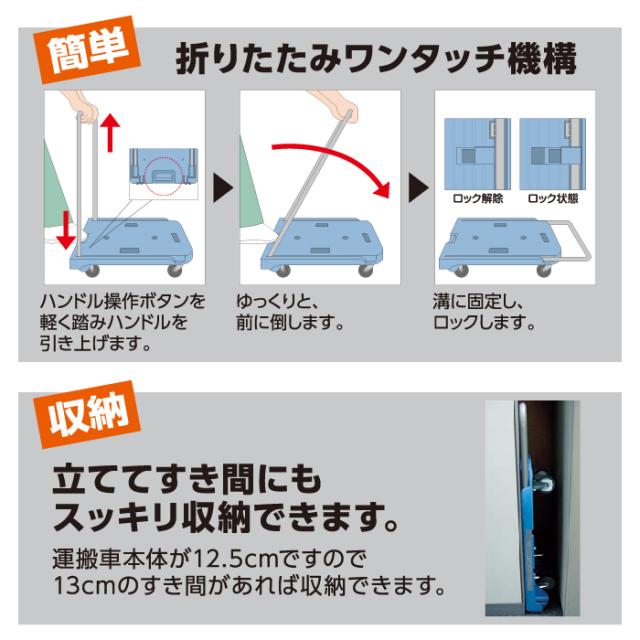 簡単

折りたたみワンタッチ機構

ロック解除

ロック状態

ハンドル操作ボタンを軽く踏みハンドルを引き上げます。

ゆっくりと、前に倒します。

溝に固定し、ロックします。

収納

立ててすき間にもスッキリ収納できます。

運搬車本体が12.5cmですので13cmのすき間があれば収納できます。