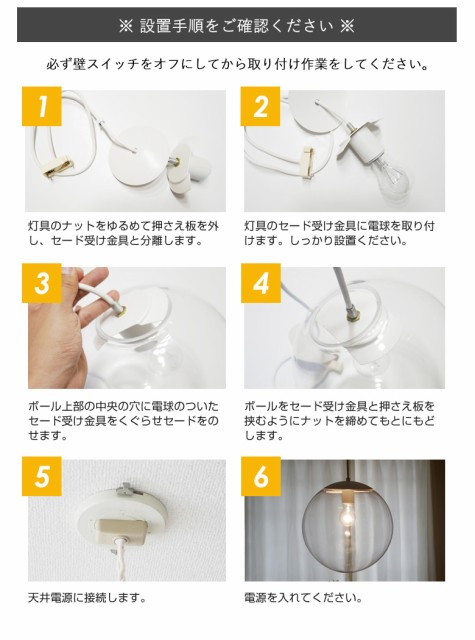 ※ 設置手順をご確認ください ※

必ず壁スイッチをオフにしてから取り付け作業をしてください。

1

灯具のナットをゆるめて押さえ板を外し、セード受け金具と分離します。

2

灯具のセード受け金具に電球を取り付けます。しっかり設置ください。

3

ボール上部の中央の穴に電球のついたセード受け金具をくぐらせセードをのせます。

4

ボールをセード受け金具と押さえ板を挟むようにナットを締めてもとにもどします。

5

天井電源に接続します。

6

電源を入れてください。