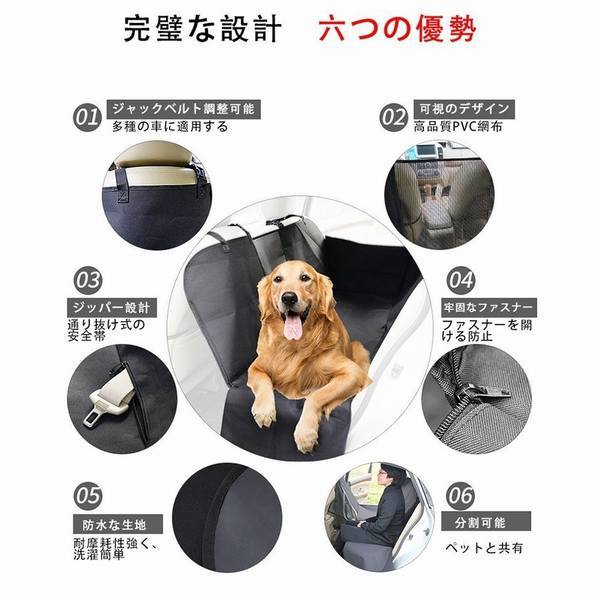 完璧な設計　六つの優勢

01
ジャックベルト調整可能
多種の車に適用する

02
可視のデザイン
高品質PVC網布

03
ジッパー設計
通り抜け式の安全帯

04
牢固なファスナー
ファスナーを開ける防止

05
防水な生地
耐摩耗性強く、洗濯簡単

06
分割可能
ペットと共有