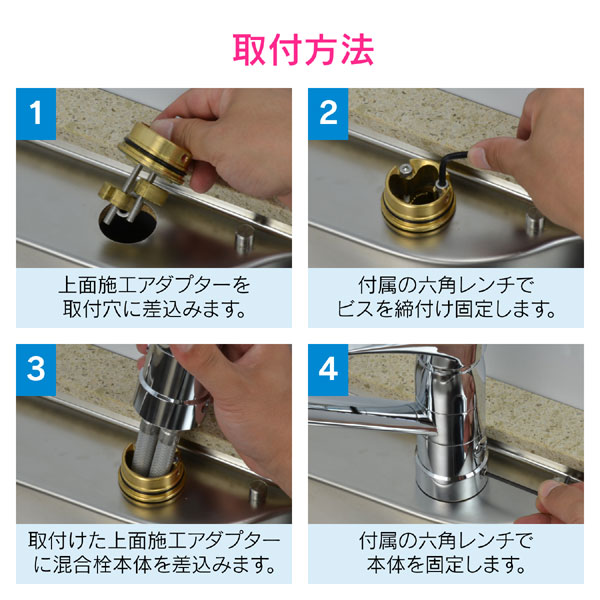 取付方法

1

上面施工アダプターを取付穴に差込みます。

2

付属の六角レンチでビスを締付け固定します。

3

取付けた上面施工アダプターに混合栓本体を差込みます。

4

付属の六角レンチで本体を固定します。