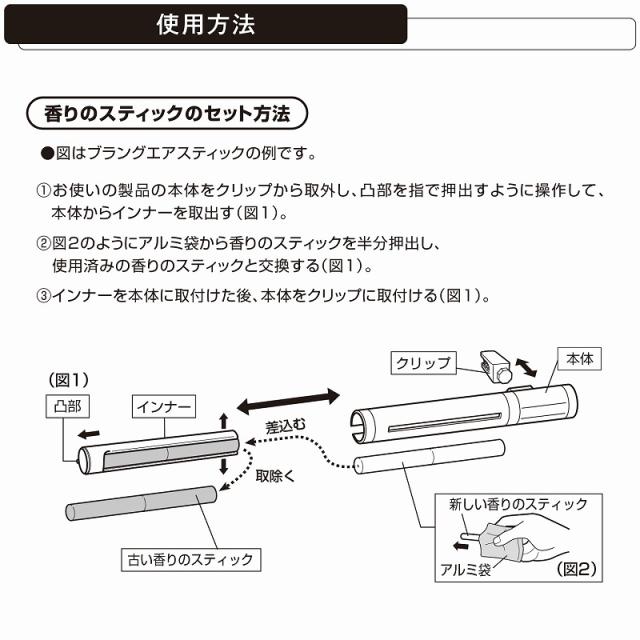 使用方法

香りのスティックのセット方法

●図はブラングエアスティックの例です。

①お使いの製品の本体をクリップから取外し、凸部を指で押出すように操作して、本体からインナーを取出す(図1)。

②図2のようにアルミ袋から香りのスティックを半分押出し、使用済みの香りのスティックと交換する(図1)。

③インナーを本体に取付けた後、本体をクリップに取付ける(図1)。

(図1)
凸部
インナー
差込む
取除く
古い香りのスティック
クリップ
本体
新しい香りのスティック
アルミ袋
(図2)