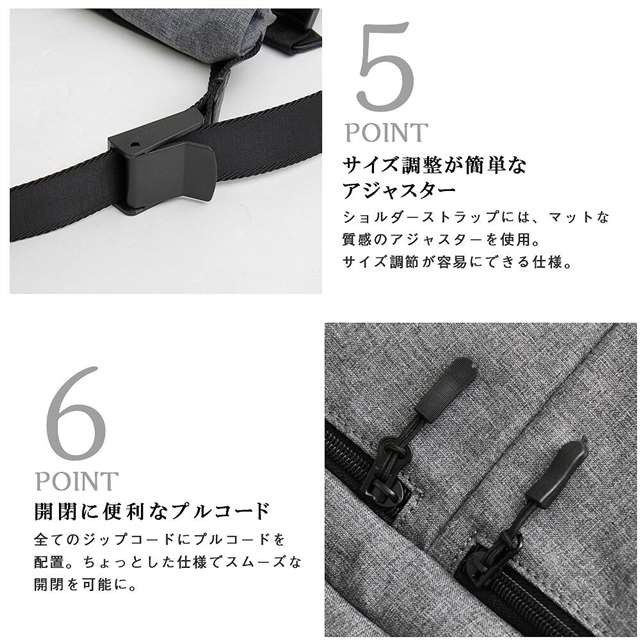 5
POINT
サイズ調整が簡単なアジャスター
ショルダーストラップには、マットな質感のアジャスターを使用。サイズ調節が容易にできる仕様。

6
POINT
開閉に便利なプルコード
全てのジップコードにプルコードを配置。ちょっとした仕様でスムーズな開閉を可能に。