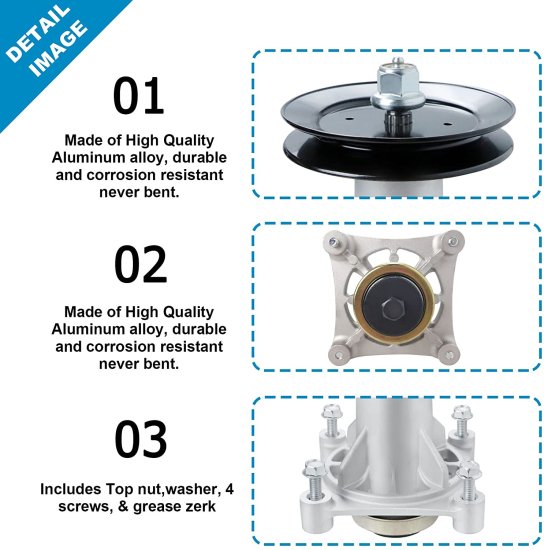 DETAIL IMAGE

01

Made of High Quality Aluminum alloy, durable and corrosion resistant never bent.

02

Made of High Quality Aluminum alloy, durable and corrosion resistant never bent.

03

Includes Top nut,washer, 4 screws, & grease zerk