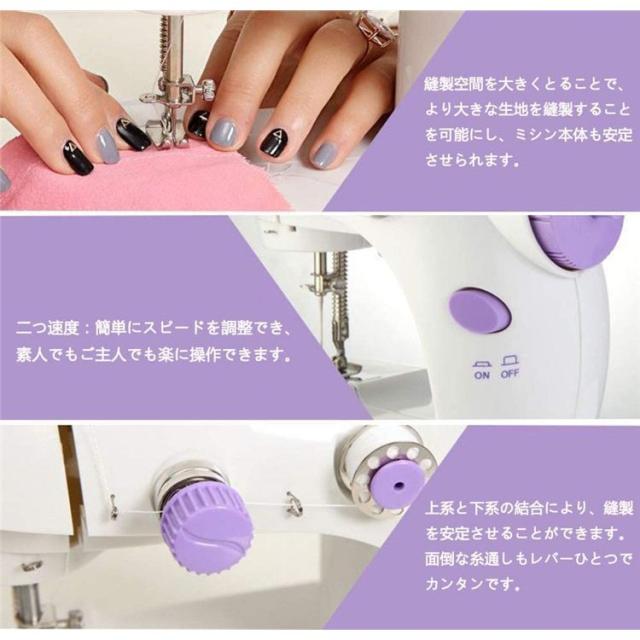 縫製空間を大きくとることで、より大きな生地を縫製することを可能にし、ミシン本体も安定させられます。

二つ速度：簡単にスピードを調整でき、素人でもご主人でも楽に操作できます。

ON OFF

上系と下系の結合により、縫製を安定させることができます。面倒な糸通しもレバーひとつでカンタンです。