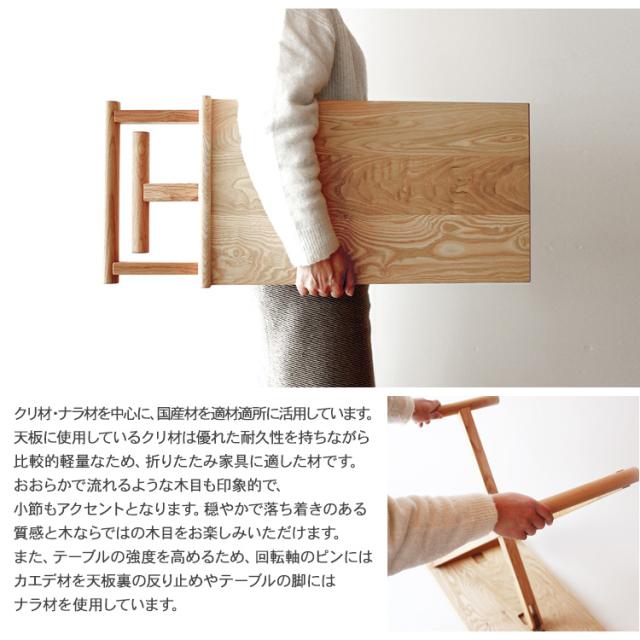 クリ材・ナラ材を中心に、国産材を適材適所に活用しています。
天板に使用しているクリ材は優れた耐久性を持ちながら
比較的軽量なため、折りたたみ家具に適した材です。
おおらかで流れるような木目も印象的で、
小節もアクセントとなります。穏やかで落ち着きのある
質感と木ならではの木目をお楽しみいただけます。
また、テーブルの強度を高めるため、回転軸のピンには
カエデ材を天板裏の反り止めやテーブルの脚には
ナラ材を使用しています。