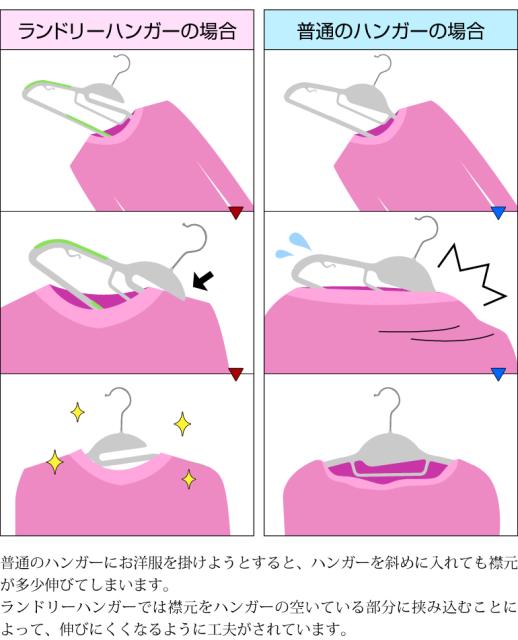 ランドリーハンガーの場合

普通のハンガーの場合

普通のハンガーにお洋服を掛けようとすると、ハンガーを斜めに入れても襟元が多少伸びてしまいます。
ランドリーハンガーでは襟元をハンガーの空いている部分に挟み込むことによって、伸びにくくなるように工夫がされています。