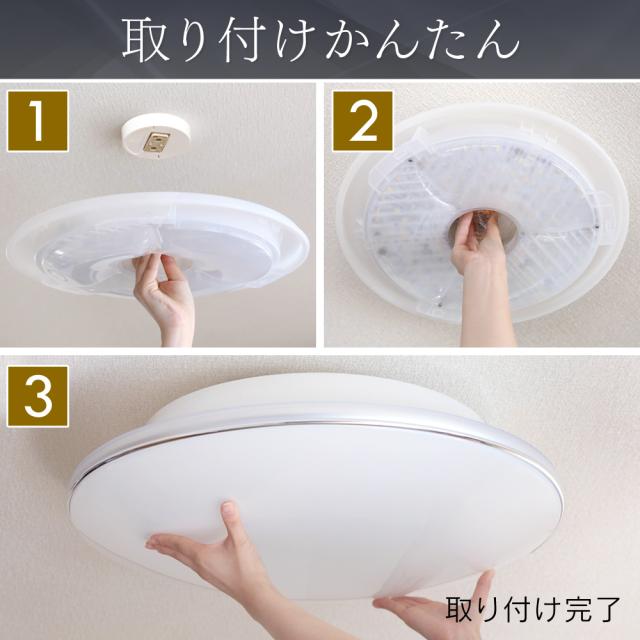 取り付けかんたん

1

2

3

取り付け完了