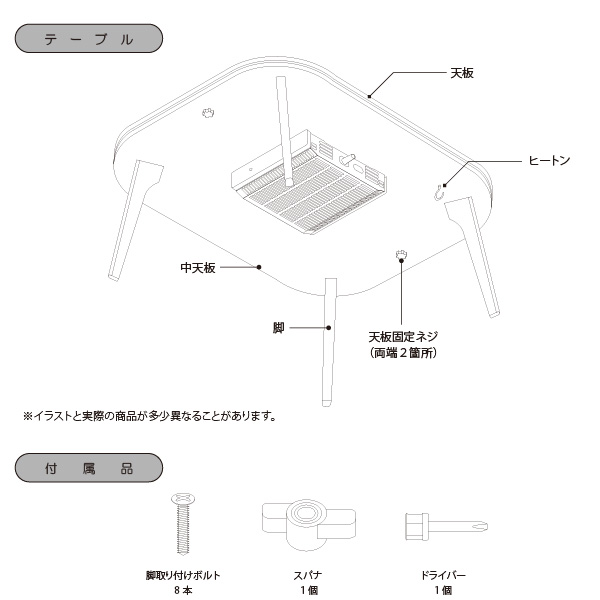 テーブル

天板

ヒートン

中天板

脚

天板固定ネジ
（両端２箇所）

※イラストと実際の商品が多少異なることがあります。

付属品

脚取り付けボルト
８本

スパナ
１個

ドライバー
１個