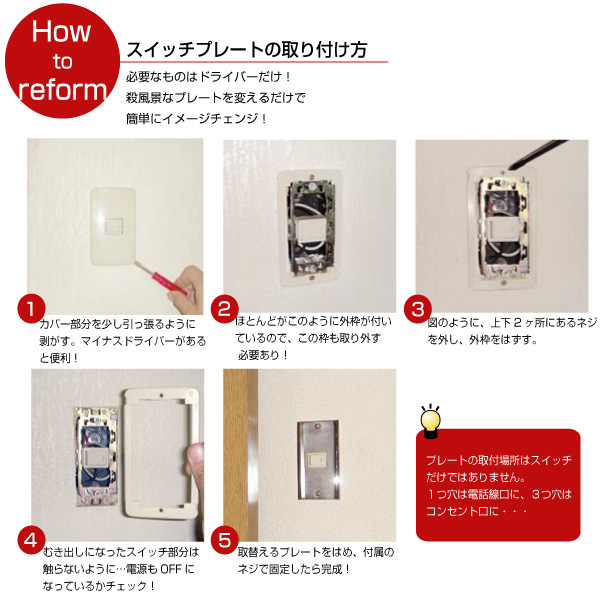 How to reform

スイッチプレートの取り付け方

必要なものはドライバーだけ！
殺風景なプレートを変えるだけで
簡単にイメージチェンジ！

1
カバー部分を少し引っ張るように剥がす。マイナスドライバーがあると便利！

2
ほとんどがこのように外枠が付いているので、この枠も取り外す必要あり！

3
図のように、上下２ヶ所にあるネジを外し、外枠をはずす。

4
むき出しになったスイッチ部分は触らないように…電源も OFF になっているかチェック！

5
取替えるプレートをはめ、付属のネジで固定したら完成！

プレートの取付場所はスイッチだけではありません。
１つ穴は電話線口に、３つ穴はコンセント口に・・・