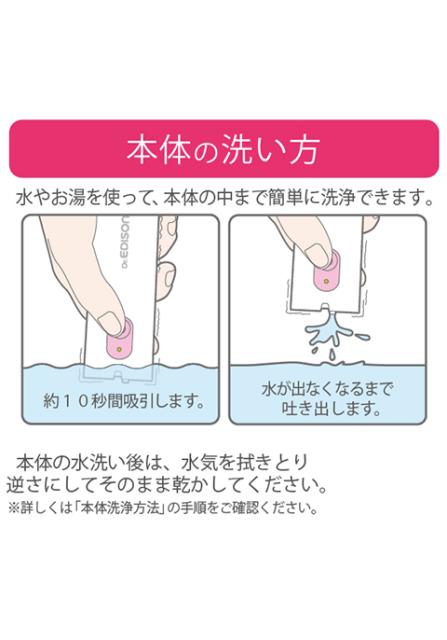 本体の洗い方

水やお湯を使って、本体の中まで簡単に洗浄できます。

Dr.EDISON

約１０秒間吸引します。

水が出なくなるまで吐き出します。

本体の水洗い後は、水気を拭きとり逆さにしてそのまま乾かしてください。
※詳しくは「本体洗浄方法」の手順をご確認ください。