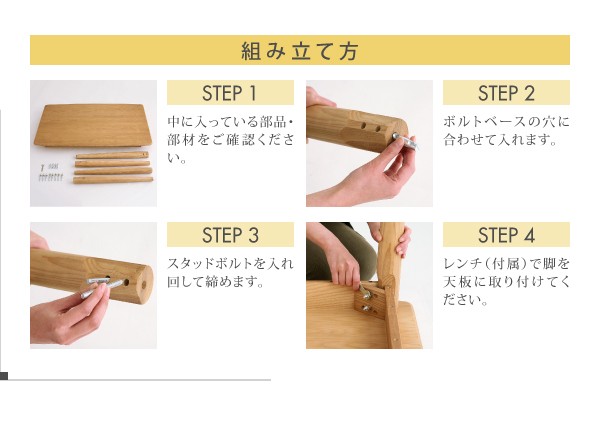 組み立て方

STEP 1

中に入っている部品・部材をご確認ください。

STEP 2

ボルトベースの穴に合わせて入れます。

STEP 3

スタッドボルトを入れ回して締めます。

STEP 4

レンチ（付属）で脚を天板に取り付けてください。