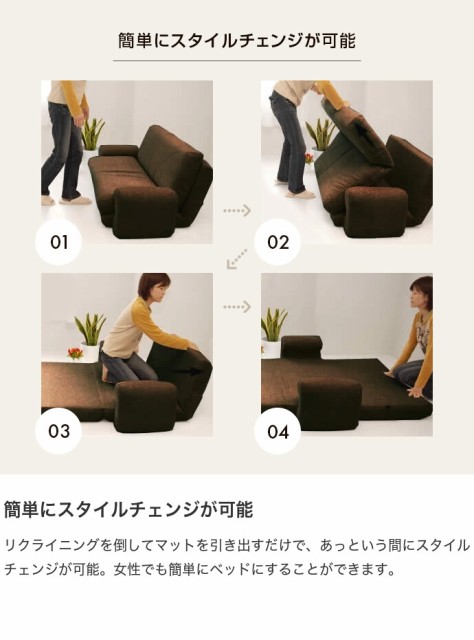 簡単にスタイルチェンジが可能

01

02

03

04

簡単にスタイルチェンジが可能

リクライニングを倒してマットを引き出すだけで、あっという間にスタイルチェンジが可能。女性でも簡単にベッドにすることができます。