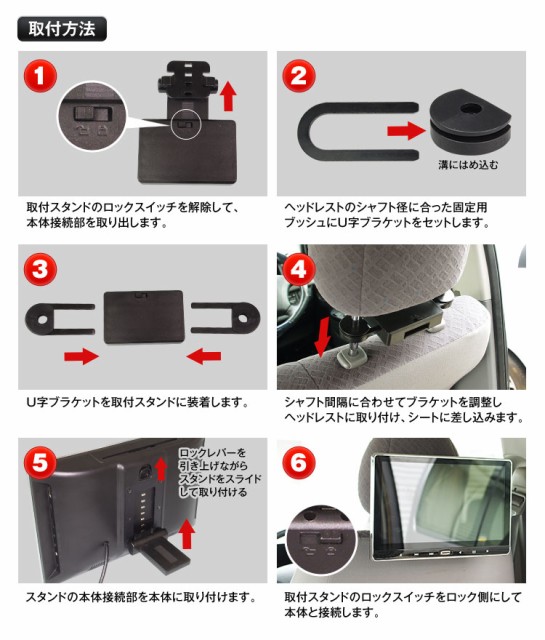 取付方法

1

取付スタンドのロックスイッチを解除して、本体接続部を取り出します。

2

溝にはめ込む

ヘッドレストのシャフト径に合った固定用ブッシュにU字ブラケットをセットします。

3

U字ブラケットを取付スタンドに装着します。

4

シャフト間隔に合わせてブラケットを調整しヘッドレストに取り付け、シートに差し込みます。

5

ロックレバーを引き上げながらスタンドをスライドして取り付ける

スタンドの本体接続部を本体に取り付けます。

6

取付スタンドのロックスイッチをロック側にして本体と接続します。